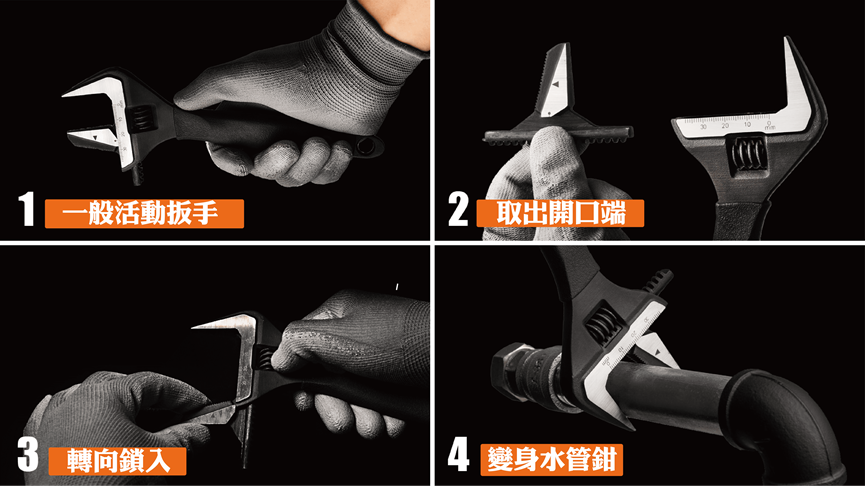 1 一般活動扳手

2 取出開口端

30 20 10 0 mm

3 轉向鎖入

4 變身水管鉗