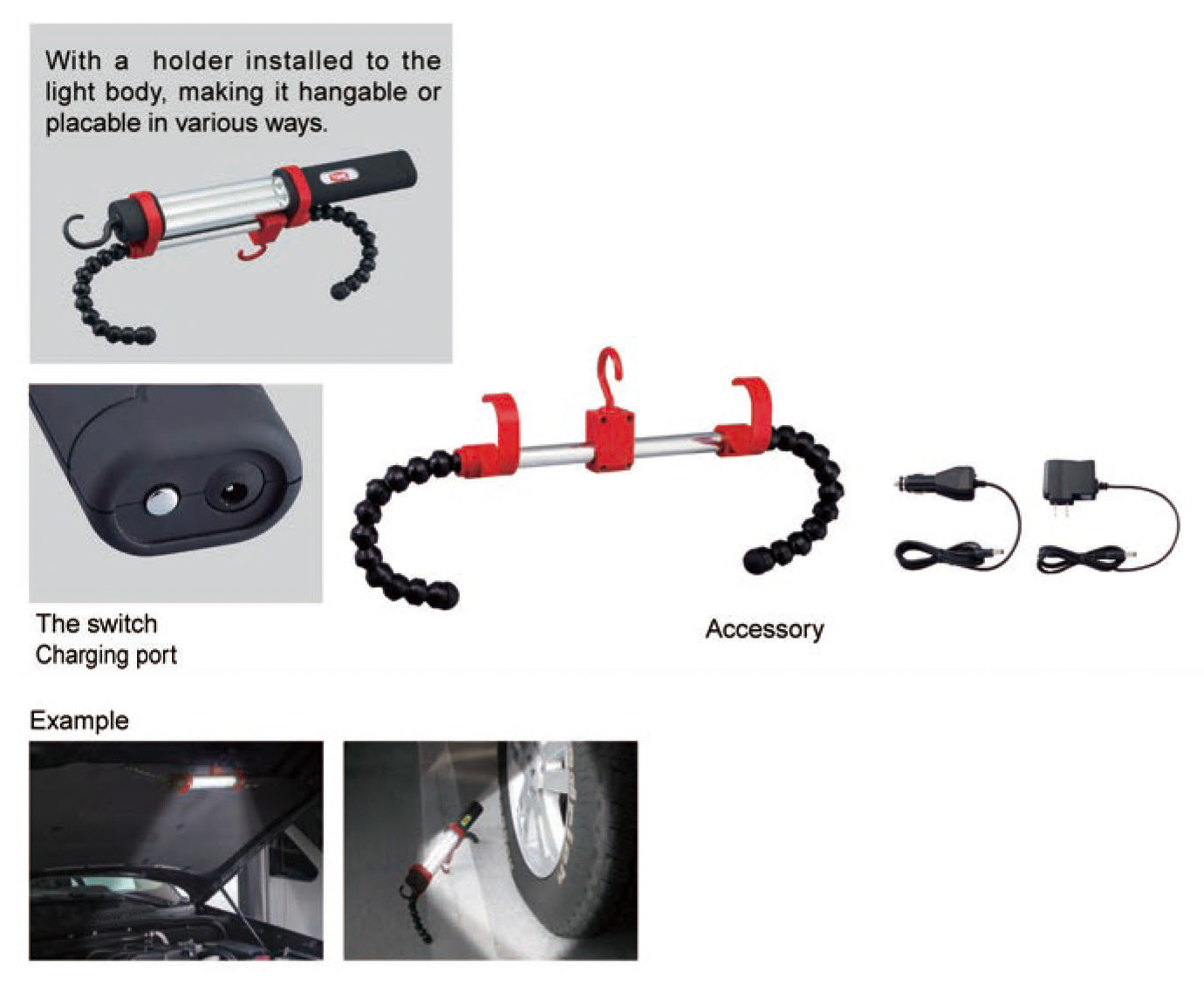 With a holder installed to the light body, making it hangable or placable in various ways.

The switch
Charging port

Accessory

Example