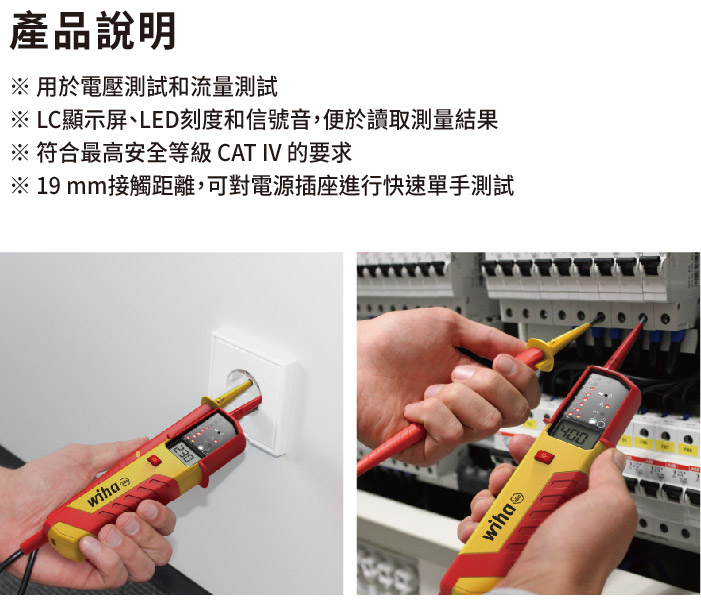 產品說明

※ 用於電壓測試和流量測試
※ LC顯示屏、LED刻度和信號音，便於讀取測量結果
※ 符合最高安全等級 CAT IV 的要求
※ 19 mm接觸距離，可對電源插座進行快速單手測試

wiha
230

wiha
400